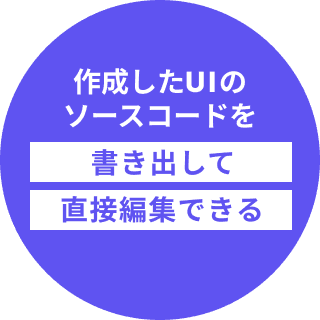 作成したUIの
ソースコードを
書き出して
直接編集できる